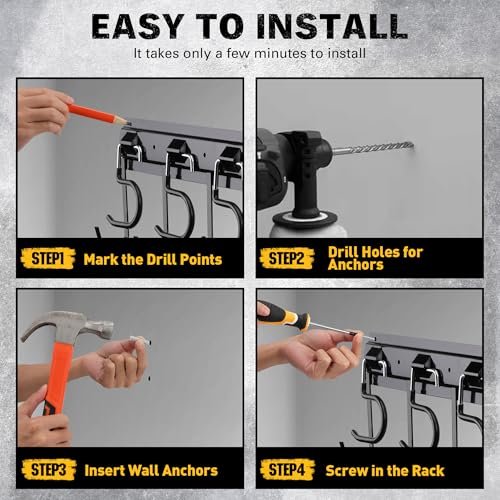 EASY TO INSTALL
It takes only a few minutes to install

STEP1 Mark the Drill Points

STEP2 Drill Holes for Anchors

STEP3 Insert Wall Anchors

STEP4 Screw in the Rack