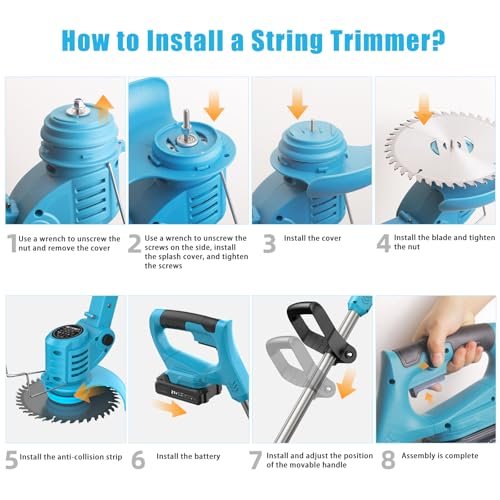 How to Install a String Trimmer?

1 Use a wrench to unscrew the nut and remove the cover

2 Use a wrench to unscrew the screws on the side, install the splash cover, and tighten the screws

3 Install the cover

4 Install the blade and tighten the nut

5 Install the anti-collision strip

6 Install the battery

7 Install and adjust the position of the movable handle

8 Assembly is complete